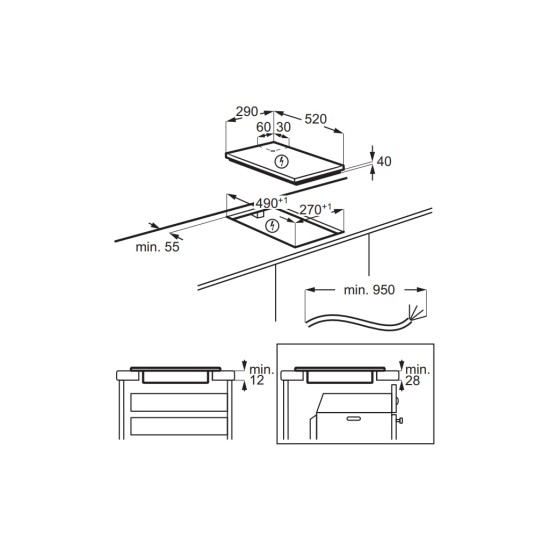 290
520
60
30
40
$490^{+1}$
$270^{+1}$
min. 55
min. 950
min.
12
min.
28